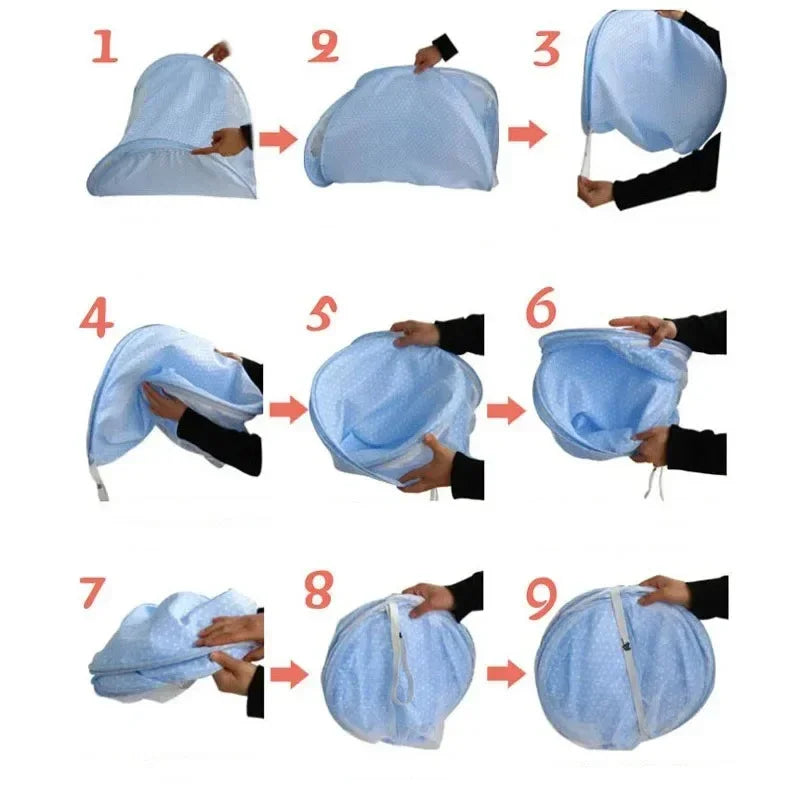 1
2
3
4
5
6
7
8
9